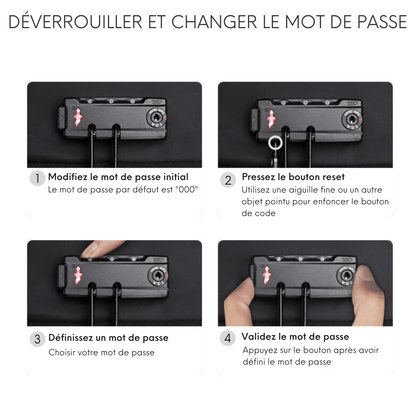 DÉVERROUILLER ET CHANGER LE MOT DE PASSE

1 Modifiez le mot de passe initial
Le mot de passe par défaut est "000"

2 Pressez le bouton reset
Utilisez une aiguille fine ou un autre objet pointu pour enfoncer le bouton de code

3 Définissez un mot de passe
Choisir votre mot de passe

4 Validez le mot de passe
Appuyez sur le bouton après avoir défini le mot de passe