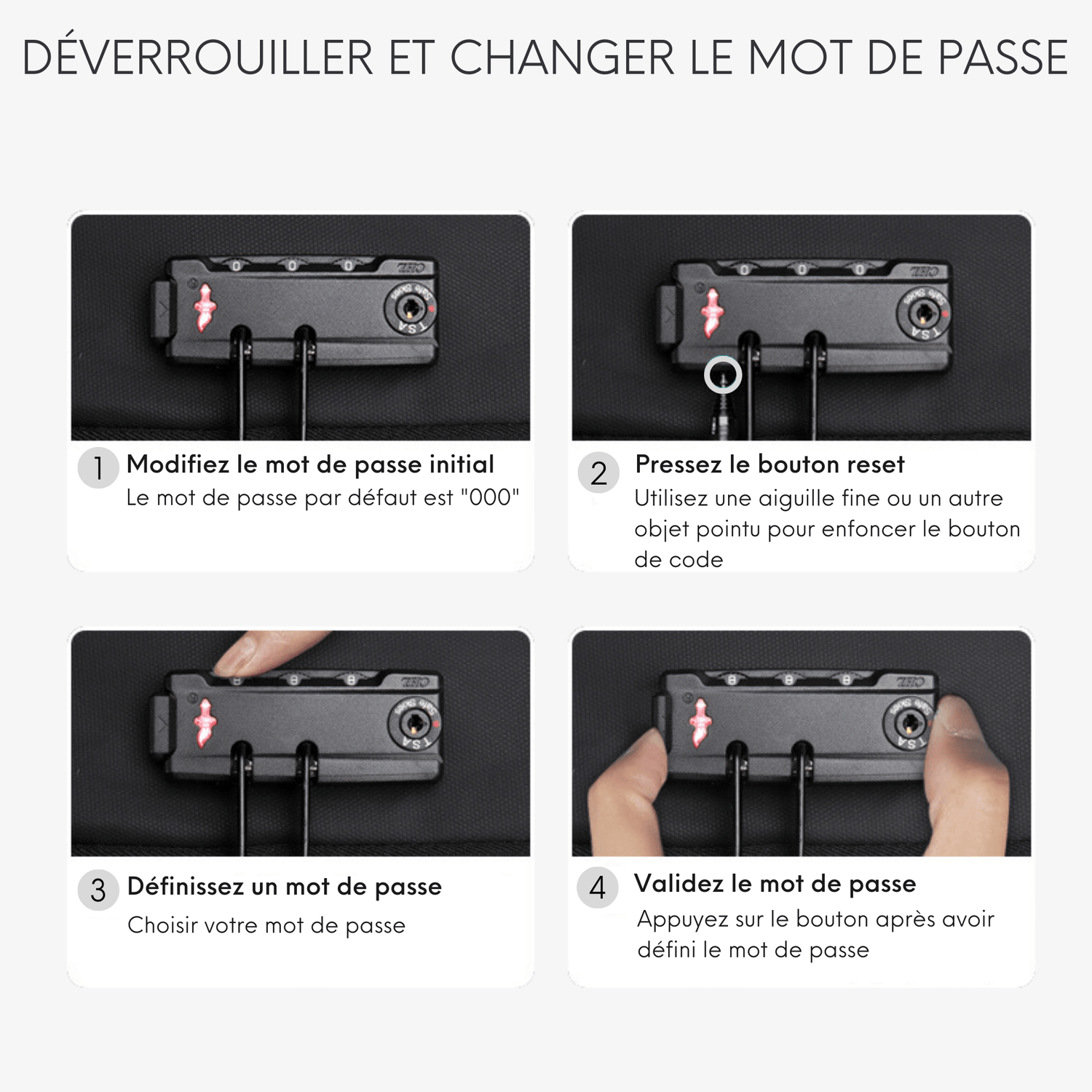 DÉVERROUILLER ET CHANGER LE MOT DE PASSE

1 Modifiez le mot de passe initial
Le mot de passe par défaut est "000"

2 Pressez le bouton reset
Utilisez une aiguille fine ou un autre objet pointu pour enfoncer le bouton de code

3 Définissez un mot de passe
Choisir votre mot de passe

4 Validez le mot de passe
Appuyez sur le bouton après avoir défini le mot de passe